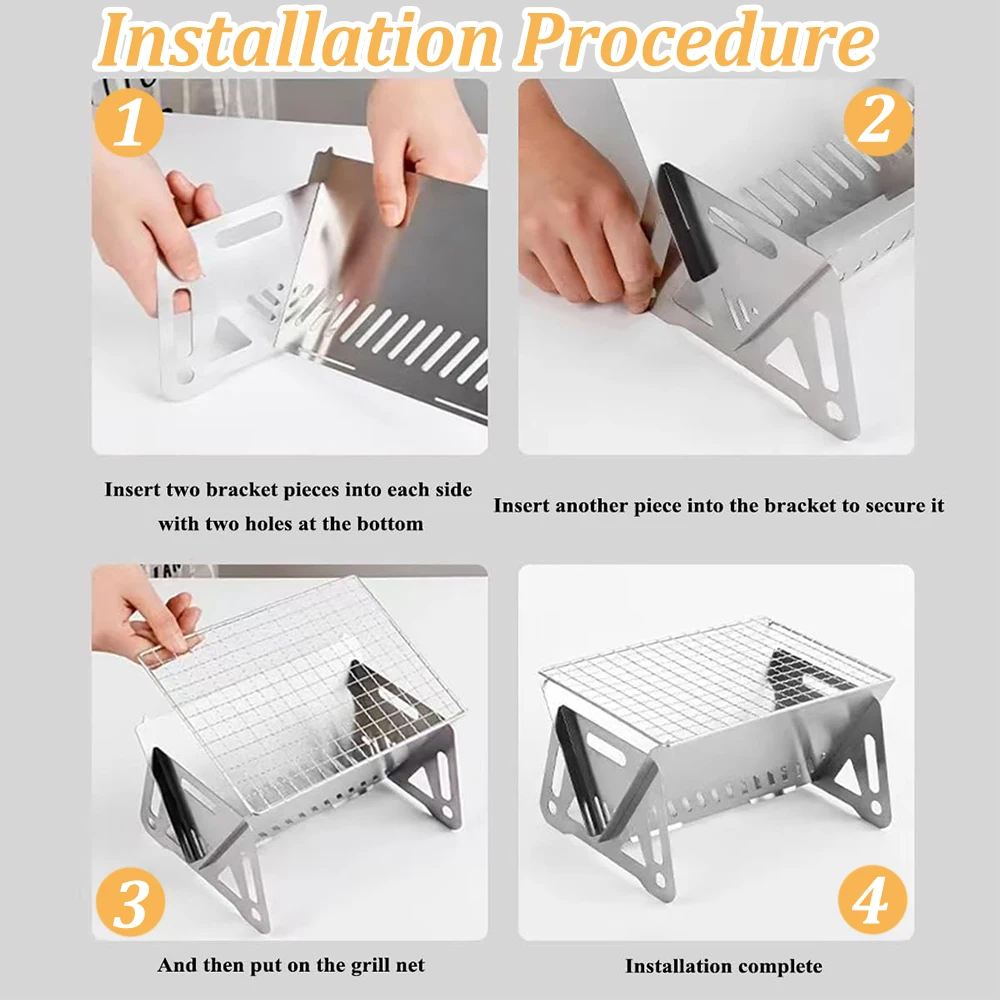 Installation Procedure

1

2

Insert two bracket pieces into each side with two holes at the bottom

Insert another piece into the bracket to secure it

3

4

And then put on the grill net

Installation complete